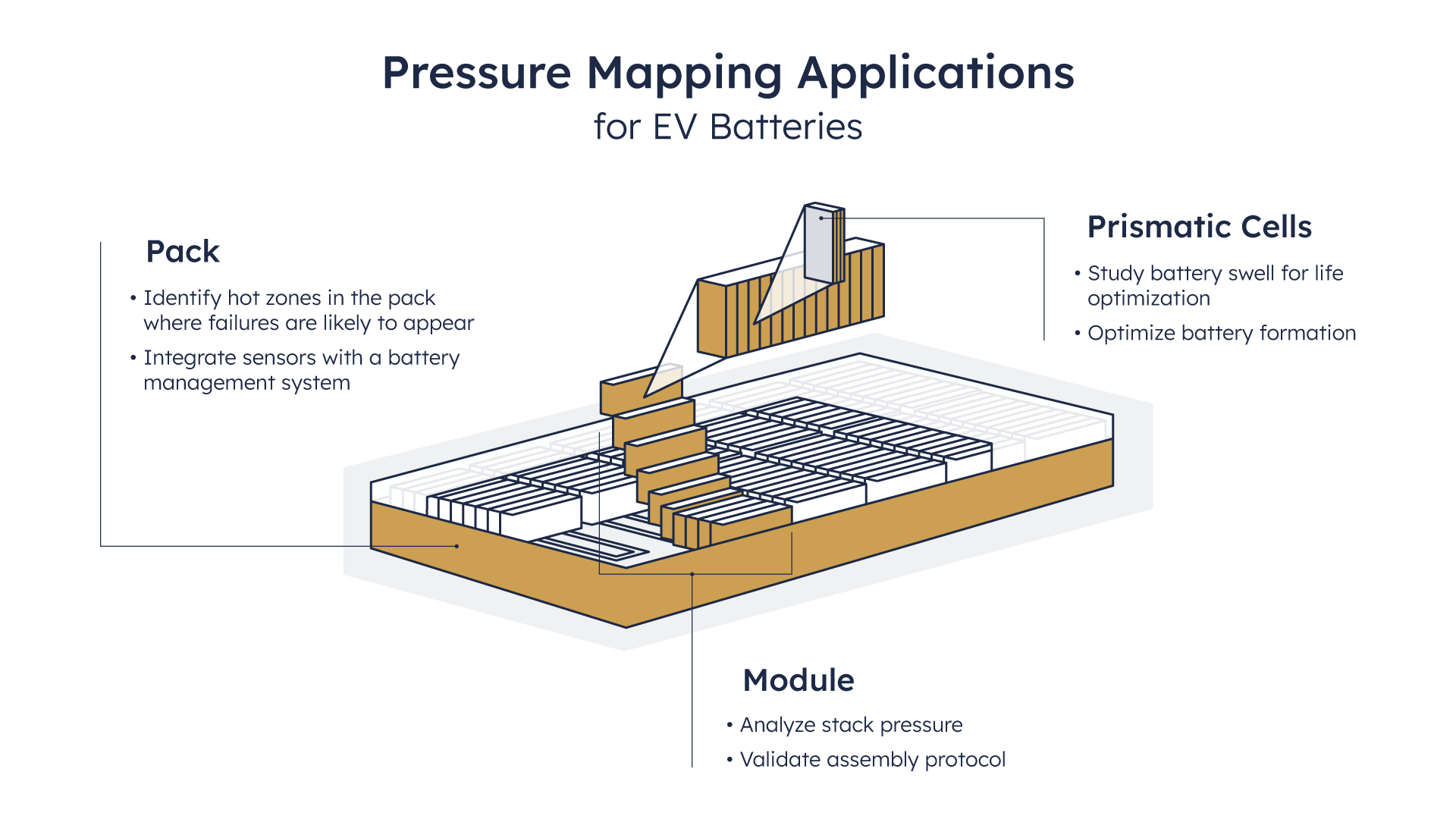 Pressure Mapping Applications
for EV Batteries

Pack

• Identify hot zones in the pack where failures are likely to appear
• Integrate sensors with a battery management system

Prismatic Cells

• Study battery swell for life optimization
• Optimize battery formation

Module

• Analyze stack pressure
• Validate assembly protocol